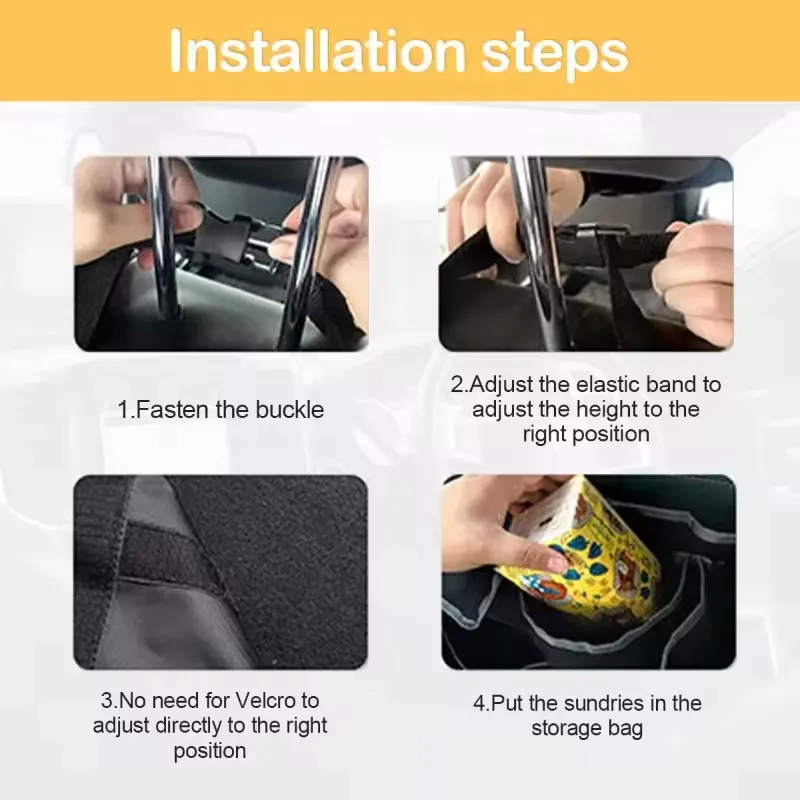 Installation steps

1.Fasten the buckle

2.Adjust the elastic band to adjust the height to the right position

3.No need for Velcro to adjust directly to the right position

4.Put the sundries in the storage bag